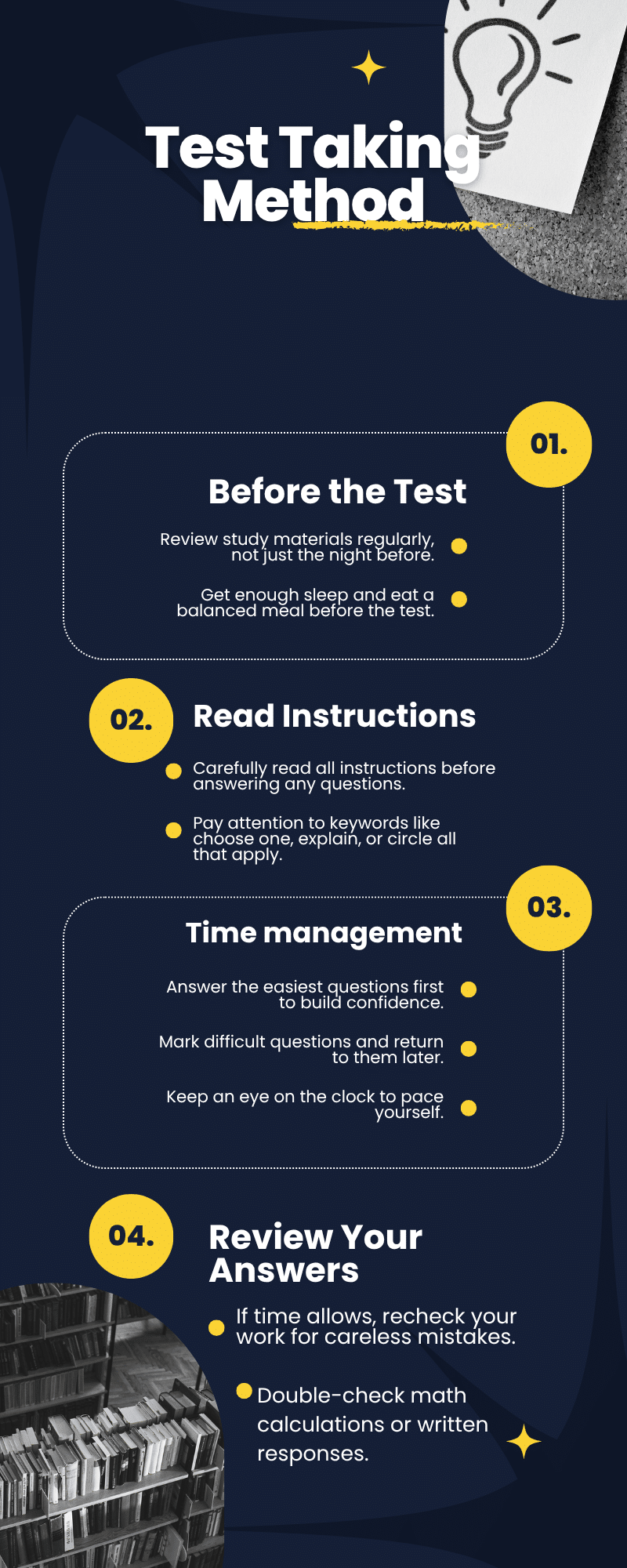 Test Taking Method

01.

Before the Test

Review study materials regularly, not just the night before.

Get enough sleep and eat a balanced meal before the test.

02.

Read Instructions

Carefully read all instructions before answering any questions.

Pay attention to keywords like choose one, explain, or circle all that apply.

03.

Time management

Answer the easiest questions first to build confidence.

Mark difficult questions and return to them later.

Keep an eye on the clock to pace yourself.

04.

Review Your Answers

If time allows, recheck your work for careless mistakes.

Double-check math calculations or written responses.